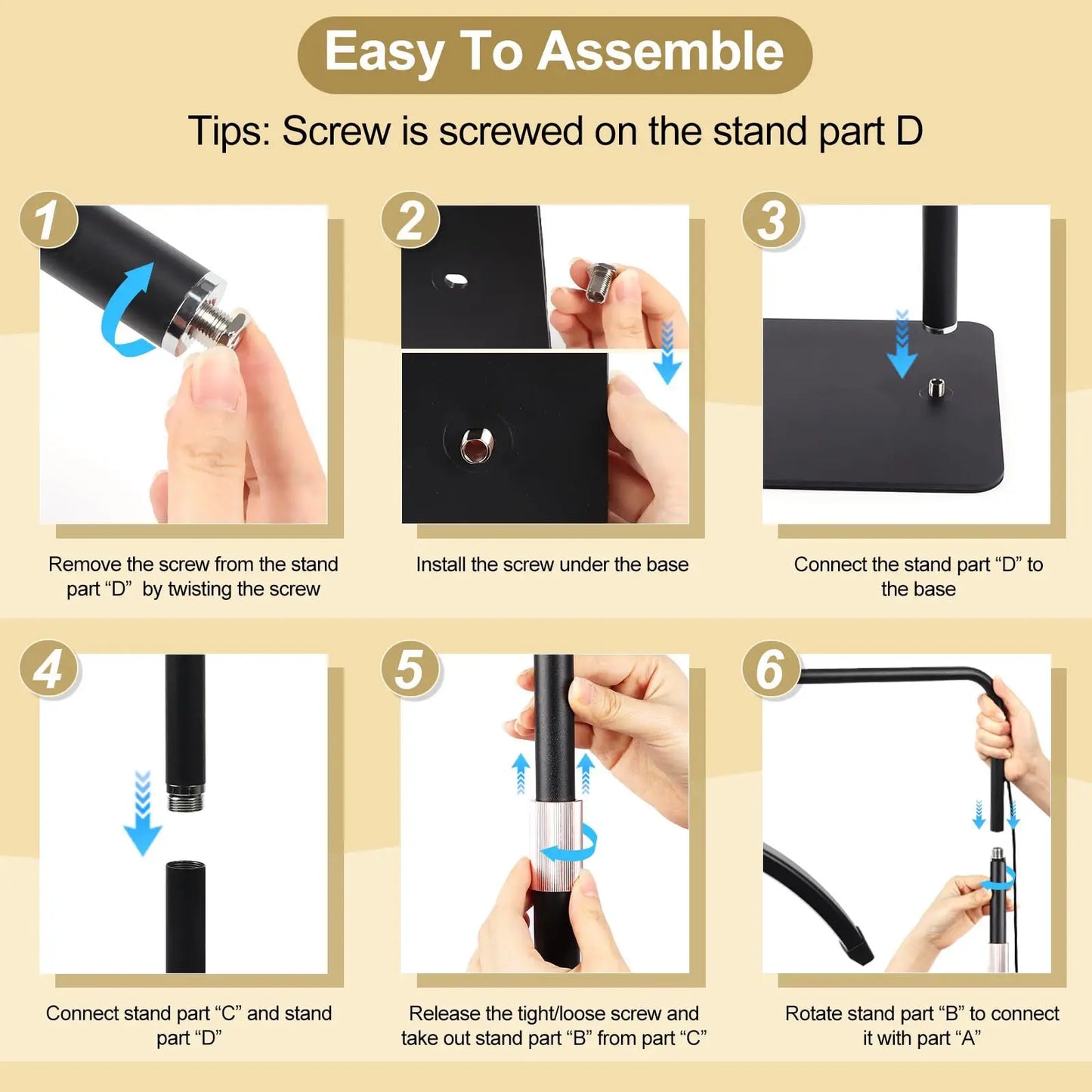 Easy To Assemble

Tips: Screw is screwed on the stand part D

1

Remove the screw from the stand part “D” by twisting the screw

2

Install the screw under the base

3

Connect the stand part “D” to the base

4

Connect stand part “C” and stand part “D”

5

Release the tight/loose screw and take out stand part “B” from part “C”

6

Rotate stand part “B” to connect it with part “A”